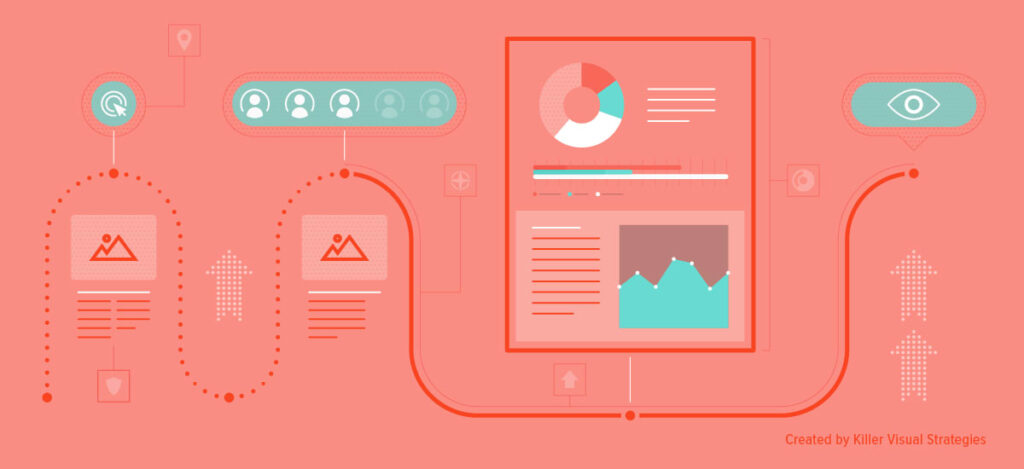 Created by Killer Visual Strategies